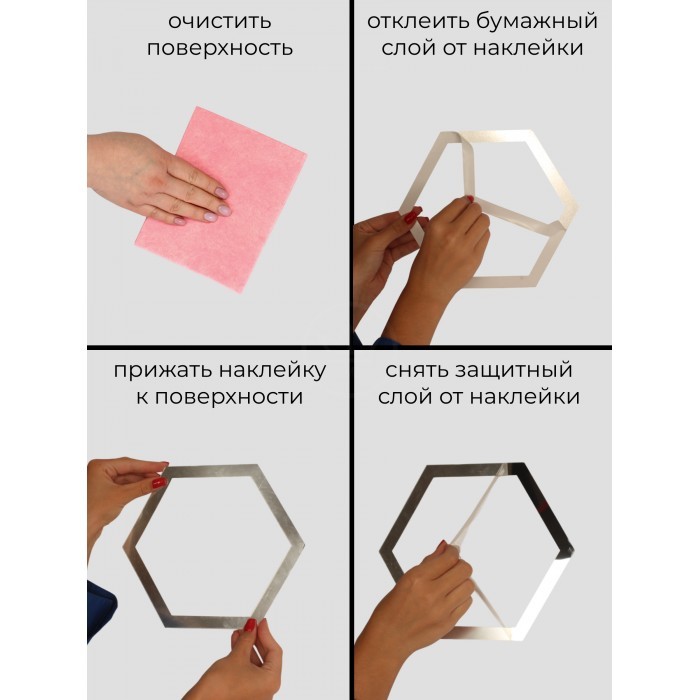 очистить поверхность

отклеить бумажный слой от наклейки

прижать наклейку к поверхности

снять защитный слой от наклейки