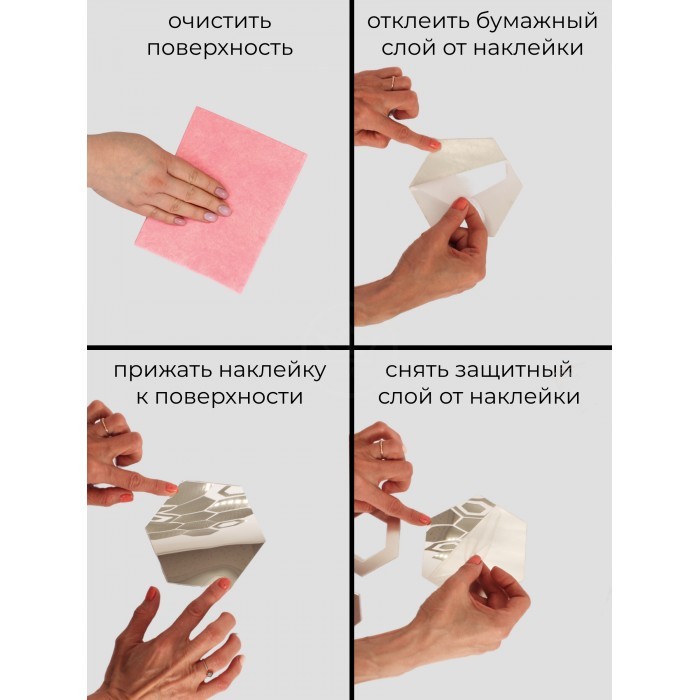 очистить поверхность

отклеить бумажный слой от наклейки

прижать наклейку к поверхности

снять защитный слой от наклейки